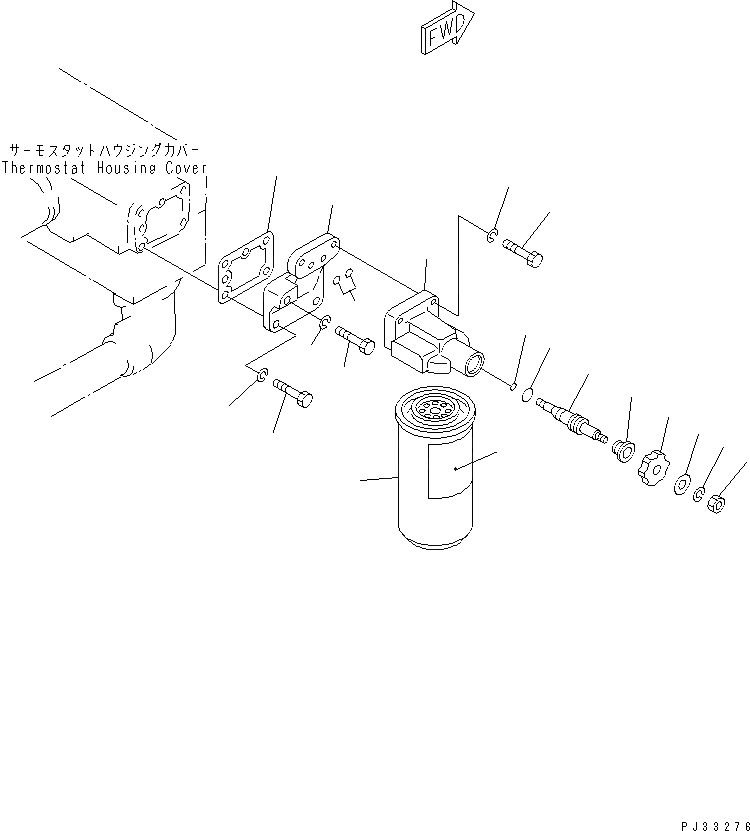 FWD

サーモスタットハウジングカバー
Thermostat Housing Cover

PJ33276