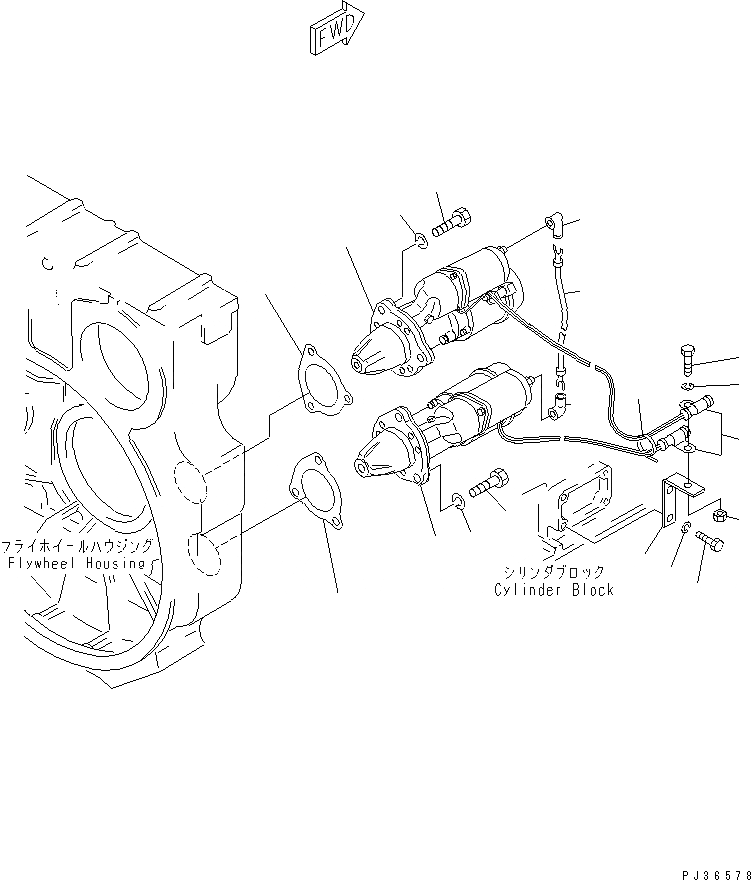 FWD

フライホイールハウジング
Flywheel Housing

シリンダブロック
Cylinder Block

PJ36578