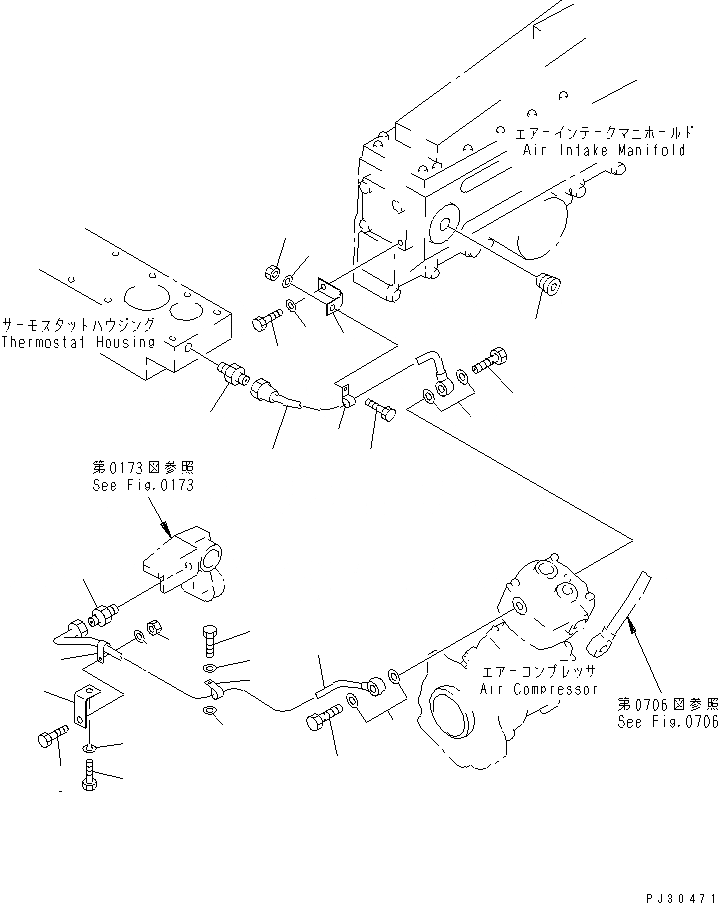 エアーインテークマニホールド
Air Intake Manifold

サーモスタットハウジング
Thermostat Housing

第0173図参照
See Fig.0173

エアーコンプレッサ
Air Compressor

第0706図参照
See Fig.0706

PJ30471