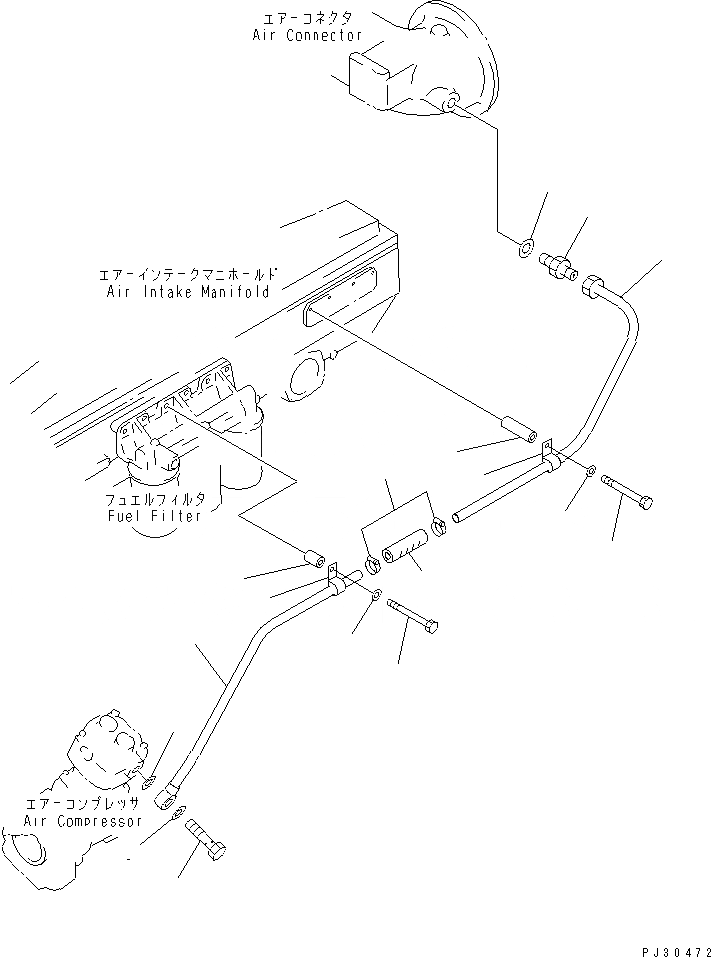 エアーコネクタ
Air Connector

エアーインテークマニホールド
Air Intake Manifold

フュエルフィルタ
Fuel Filter

エアーコンプレッサ
Air Compressor

PJ30472