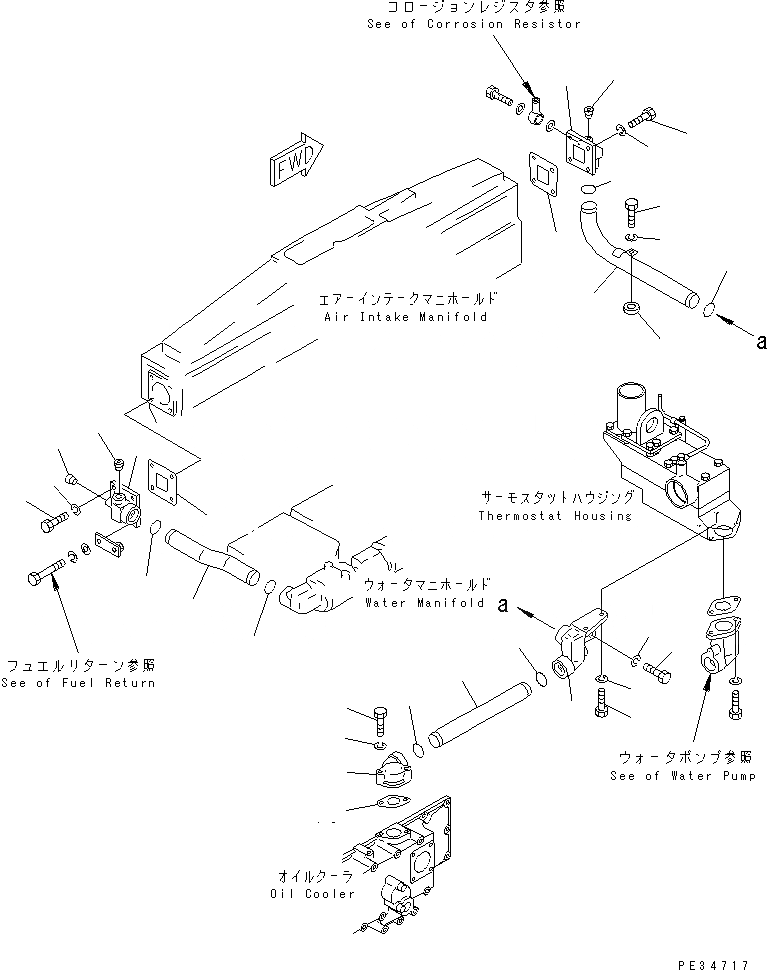 コロージョンレジスタ参照
See of Corrosion Resistor

FWD

エアーインテークマニホールド
Air Intake Manifold

a

サーモスタットハウジング
Thermostat Housing

ウォータマニホールド
Water Manifold

a

フュエルリターン参照
See of Fuel Return

ウォータポンプ参照
See of Water Pump

オイルクーラ
Oil Cooler

PE34717