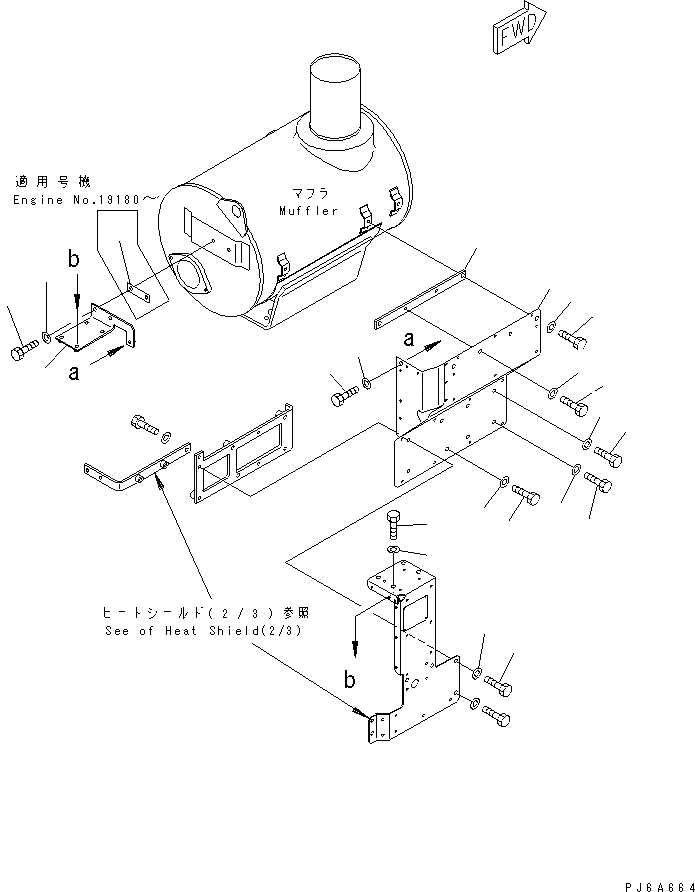 FWD

適用号機
Engine No.19180～

マフラ
Muffler

b

a

a

ヒートシールド(2/3)参照
See of Heat Shield(2/3)

b

PJ6A664