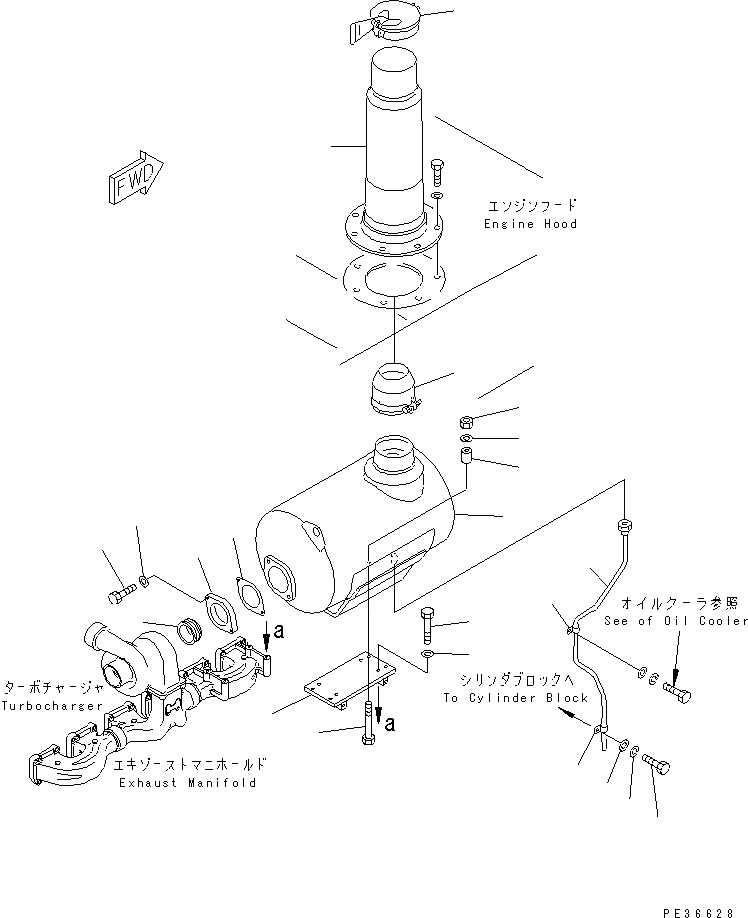 FWD

エンジンフード
Engine Hood

オイルクーラ参照
See of Oil Cooler

a

ターボチャージャ
Turbocharger

シリンダブロックへ
To Cylinder Block

a

エキゾーストマニホールド
Exhaust Manifold

PE36628