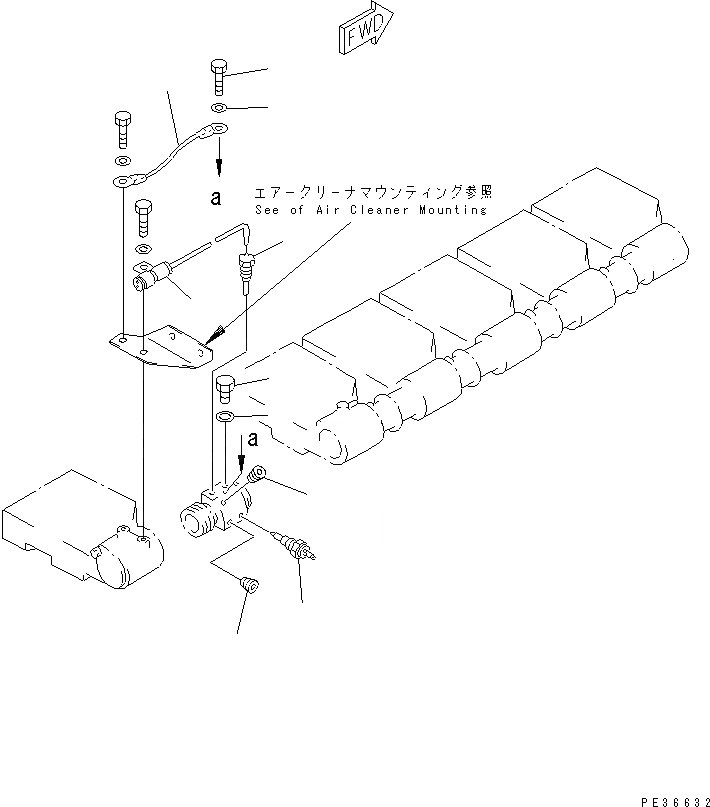 FWD

a

エアークリーナマウンティング参照
See of Air Cleaner Mounting

a

PE36632