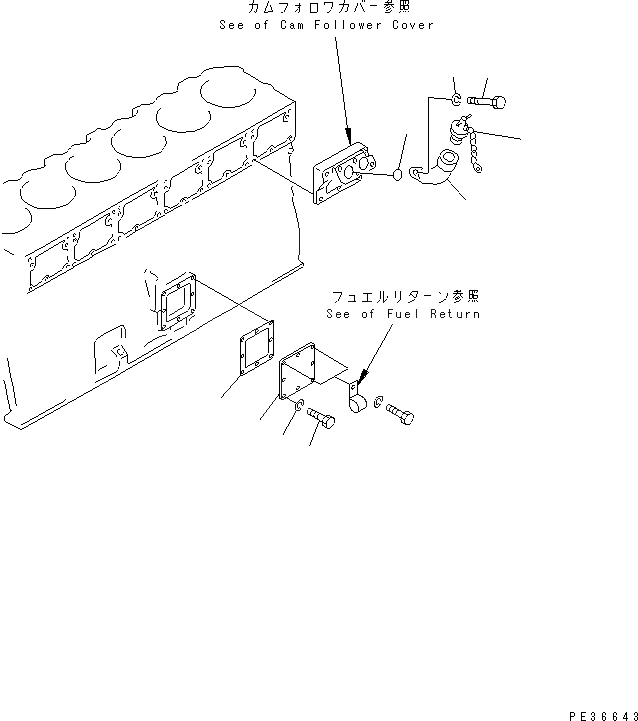 カムフォロワカバー参照
See of Cam Follower Cover

フュエルリターン参照
See of Fuel Return

PE36643