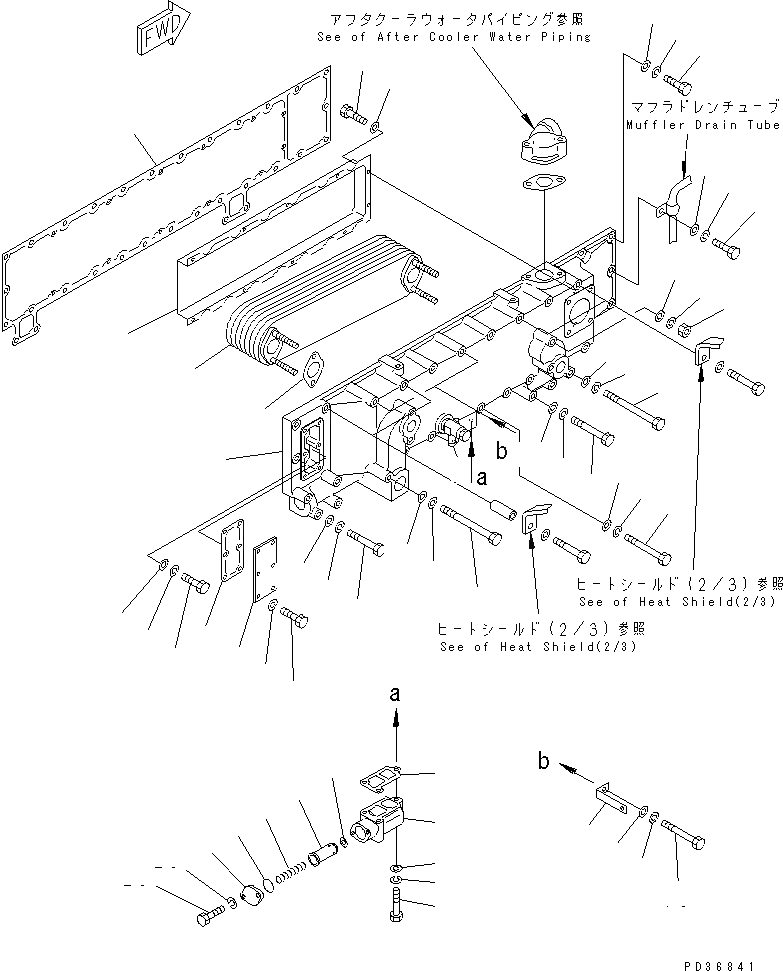 FWD

アフタクーラウォータパイピング参照
See of After Cooler Water Piping

マフラドレンチューブ
Muffler Drain Tube

b

a

ヒートシールド(2/3)参照
See of Heat Shield(2/3)

ヒートシールド(2/3)参照
See of Heat Shield(2/3)

a

b

PD36841