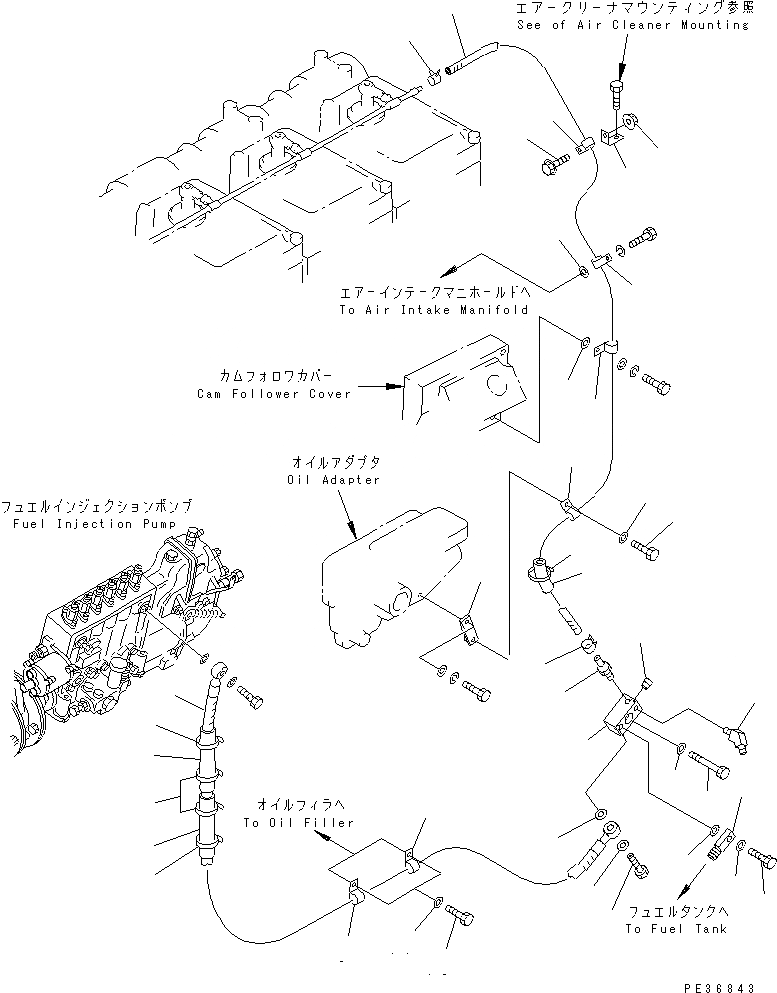 エアークリーナマウンティング参照
See of Air Cleaner Mounting

エアーインテークマニホールドへ
To Air Intake Manifold

カムフォロワカバー
Cam Follower Cover

オイルアダプタ
Oil Adapter

フュエルインジェクションポンプ
Fuel Injection Pump

オイルフィラへ
To Oil Filler

フュエルタンクへ
To Fuel Tank

PE36843