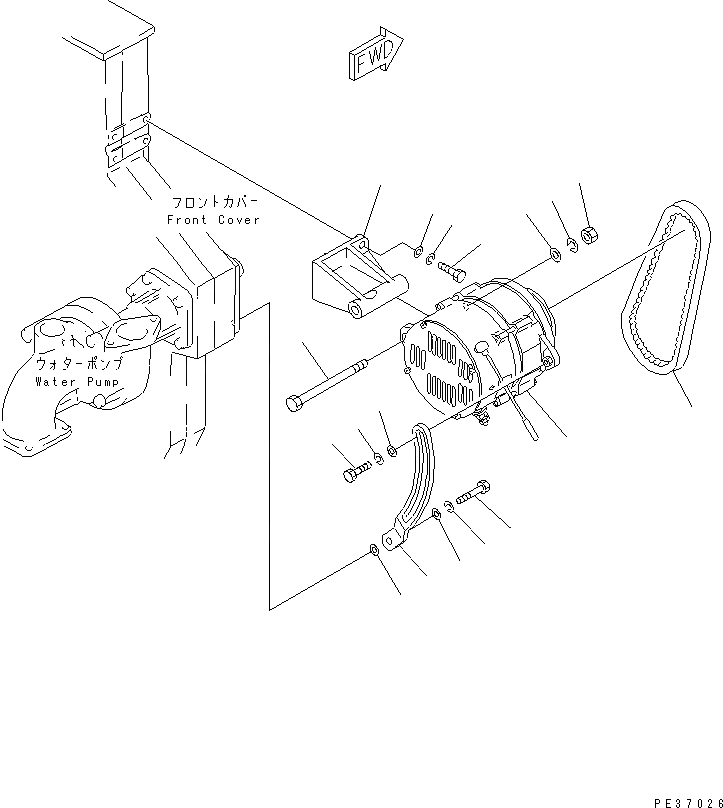 FWD

フロントカバー
Front Cover

ウォーターポンプ
Water Pump

PE37026