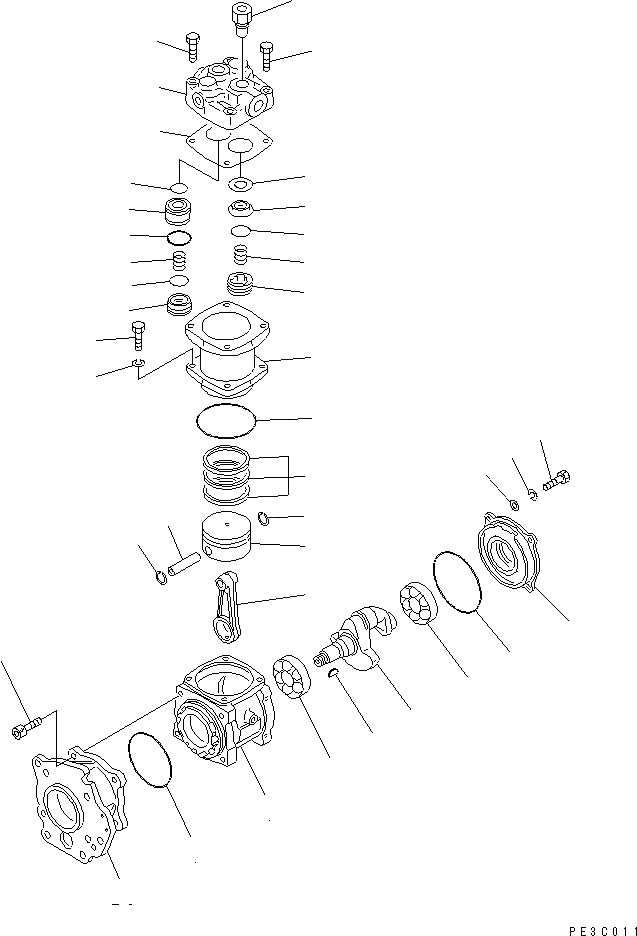 PE3C011