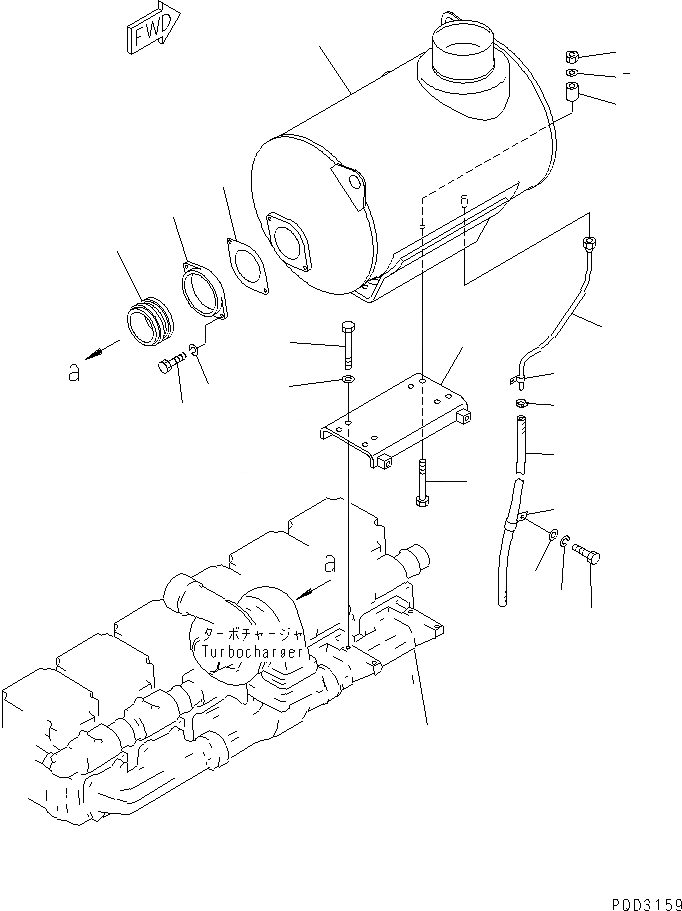 FWD

a

a

ターボチャージャ
Turbocharger

P0D3159