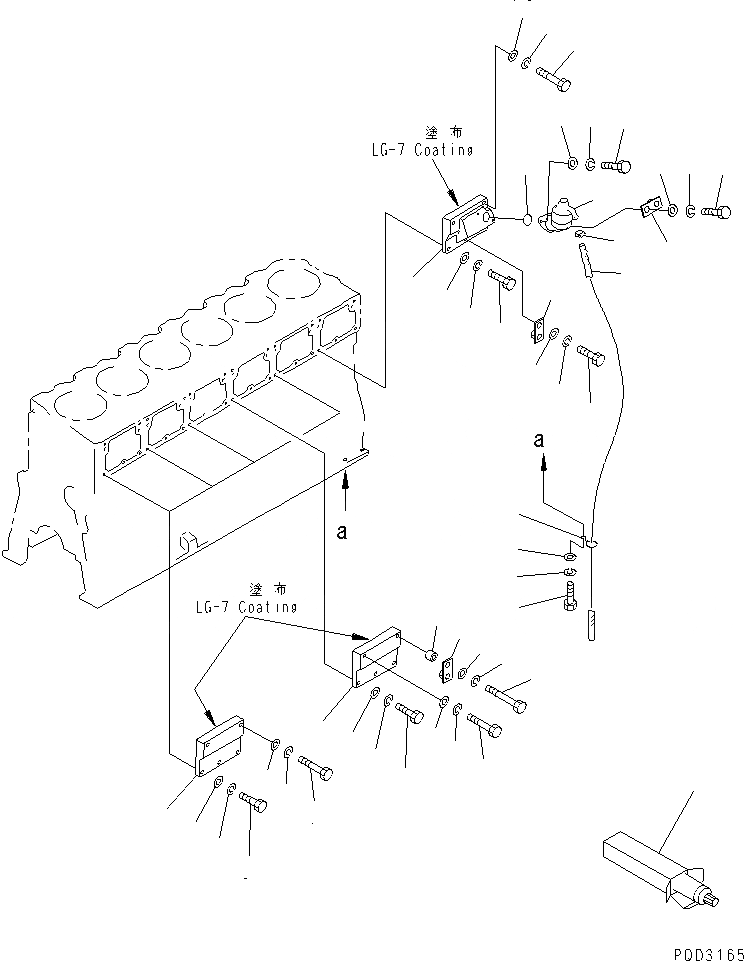 塗布
LG-7 Coating

a

a

塗布
LG-7 Coating

PDD3165