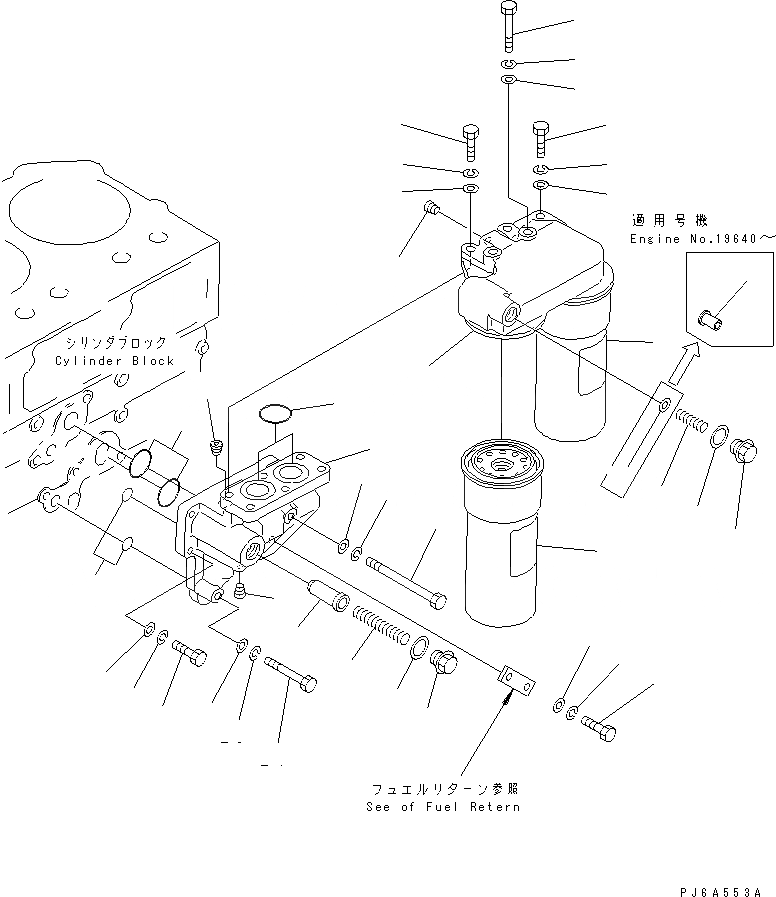 適用号機
Engine No.19640～

シリンダブロック
Cylinder Block

フュエルリターン参照
See of Fuel Retern

PJ6A553A