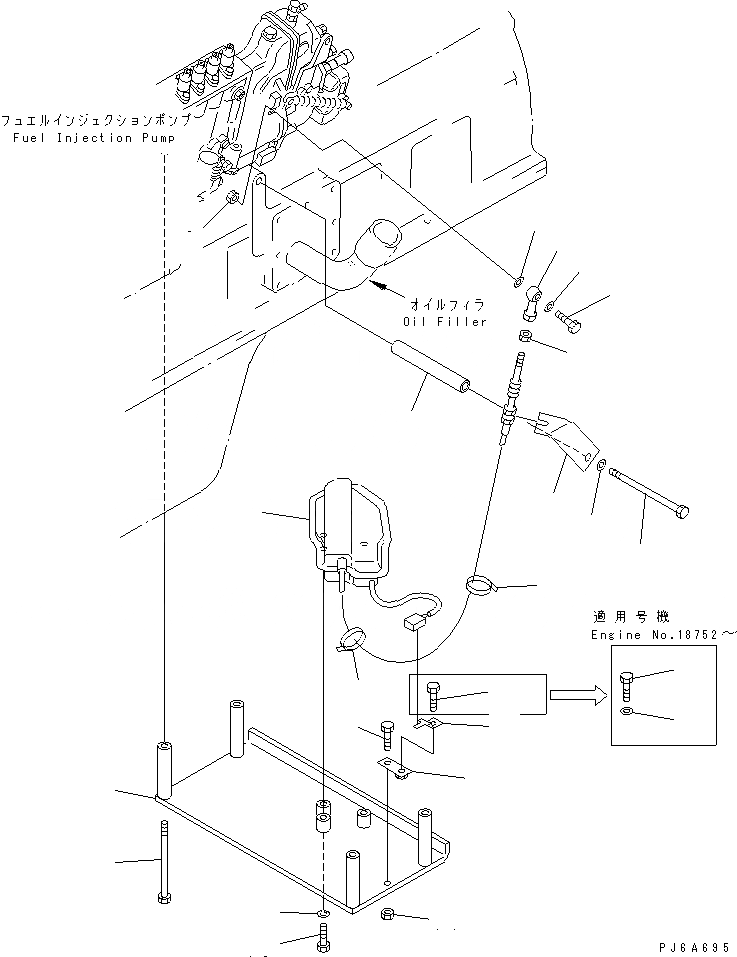 フュエルインジェクションポンプ
Fuel Injection Pump

オイルフィラ
Oil Filler

適用号機
Engine No.18752～

PJ6A695