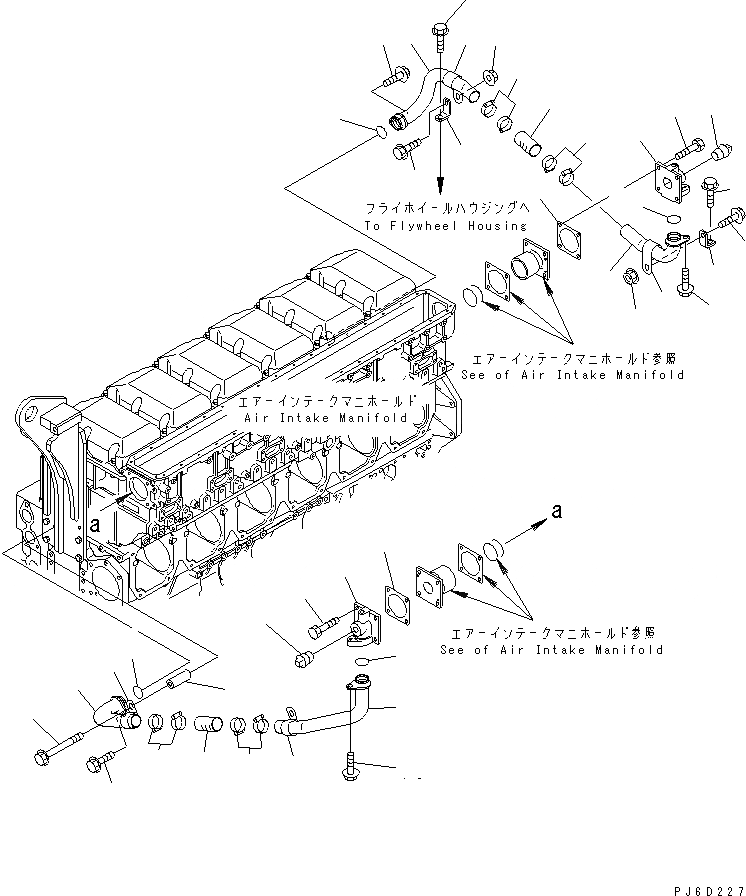 フライホイールハウジングへ
To Flywheel Housing

エアーインテークマニホールド参照
See of Air Intake Manifold

エアーインテークマニホールド
Air Intake Manifold

a

a

エアーインテークマニホールド参照
See of Air Intake Manifold

PJ6D227