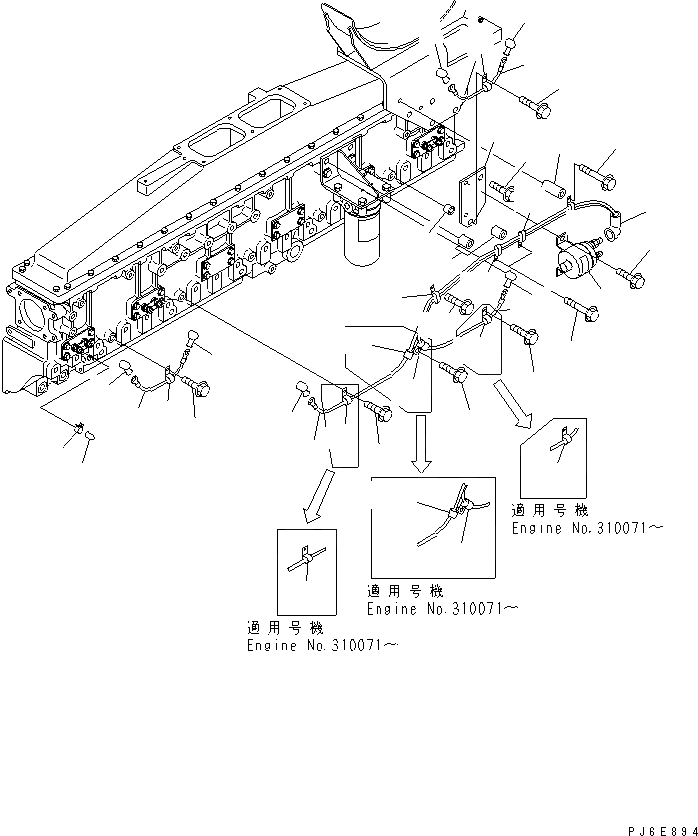 適用号機
Engine No.310071～

適用号機
Engine No.310071～

適用号機
Engine No.310071～

PJ6E894