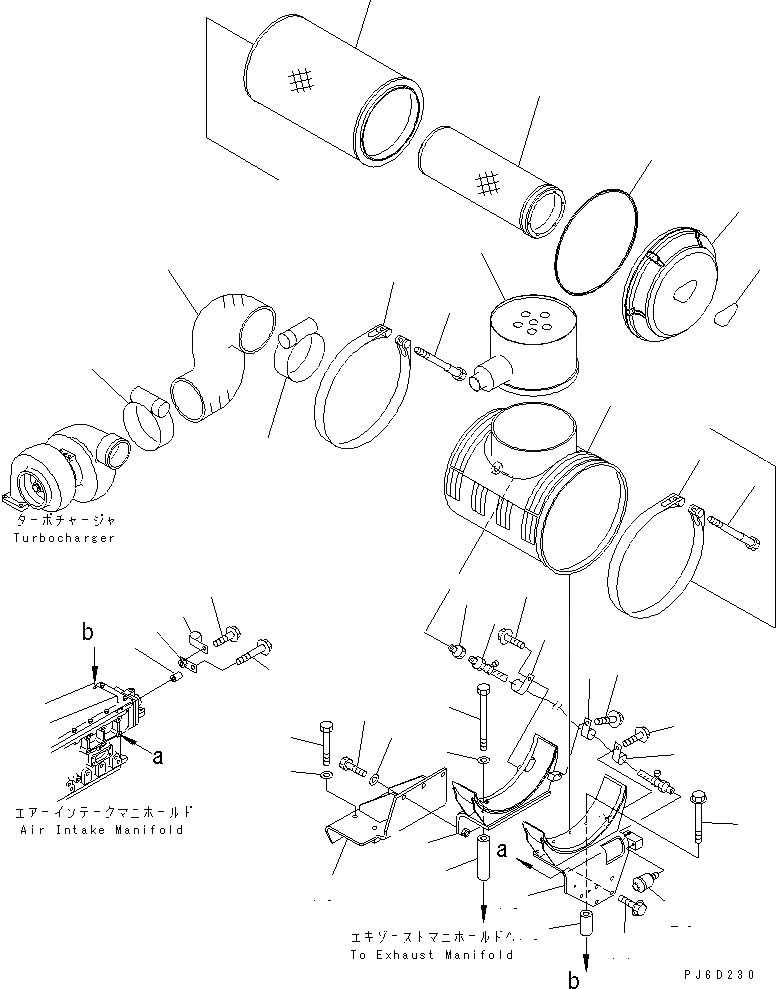 ターボチャージャ
Turbocharger

b

a

エアーインテークマニホールド
Air Intake Manifold

a

エキゾーストマニホールドへ
To Exhaust Manifold

b

PJ6D230