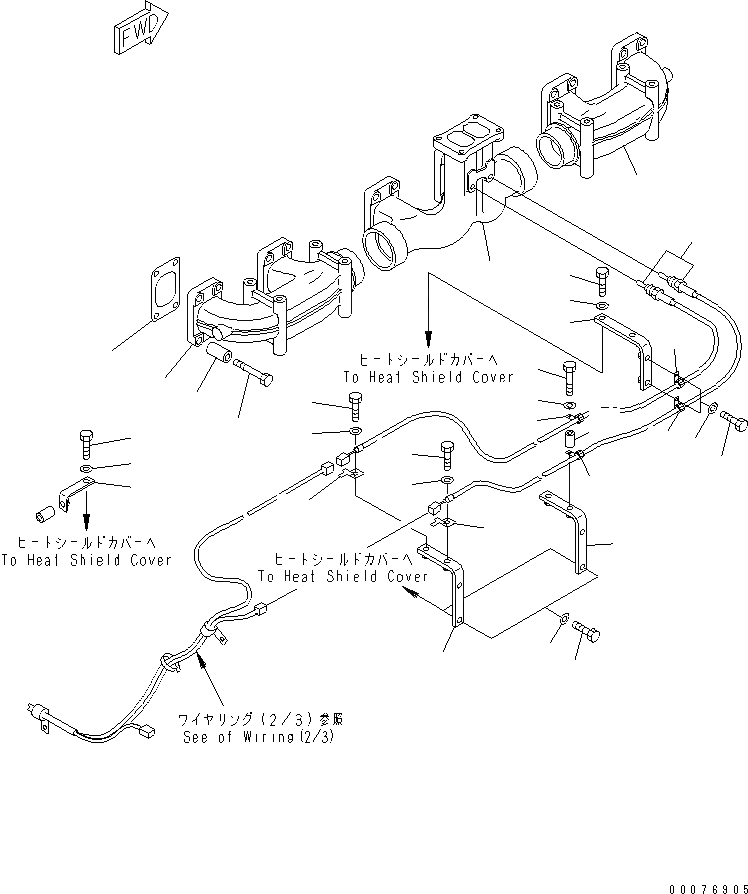 FWD

ヒートシールドカバーへ
To Heat Shield Cover

ヒートシールドカバーへ
To Heat Shield Cover

ヒートシールドカバーへ
To Heat Shield Cover

ワイヤリング（2/3）参照
See of Wiring(2/3)

00076905