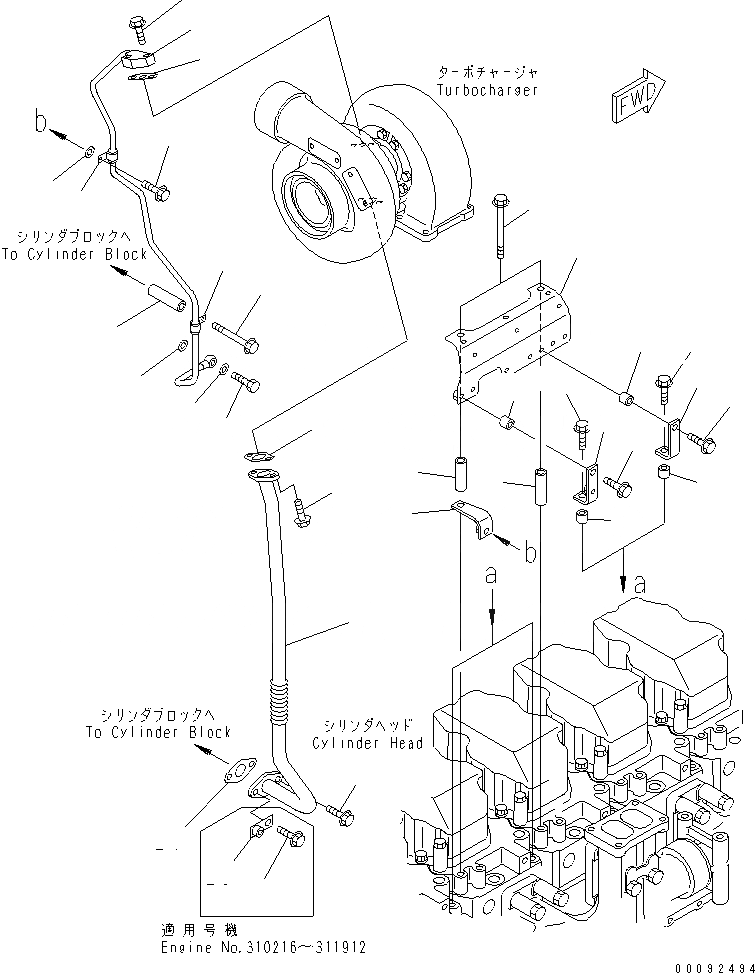 ターボチャージャ
Turbocharger

FWD

b

シリンダブロックへ
To Cylinder Block

b

a

a

シリンダブロックへ
To Cylinder Block

シリンダヘッド
Cylinder Head

適用号機
Engine No.310216～311912

00092494