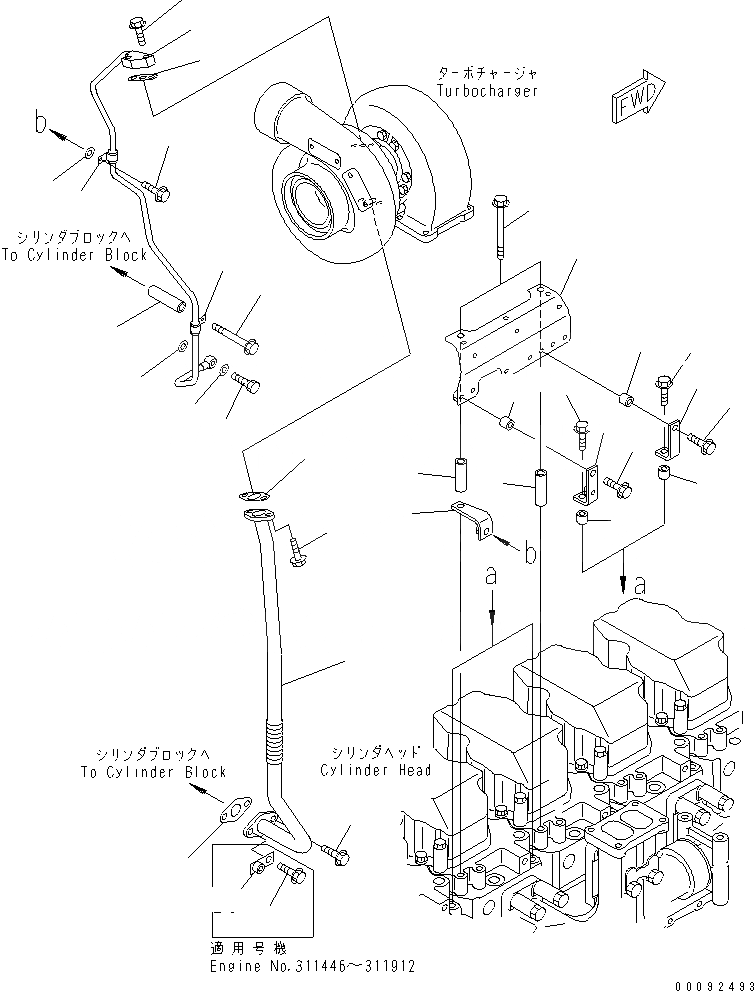 ターボチャージャ
Turbocharger

FWD

b

シリンダブロックへ
To Cylinder Block

b

a

a

シリンダブロックへ
To Cylinder Block

シリンダヘッド
Cylinder Head

適用号機
Engine No.311446～311912

00092493