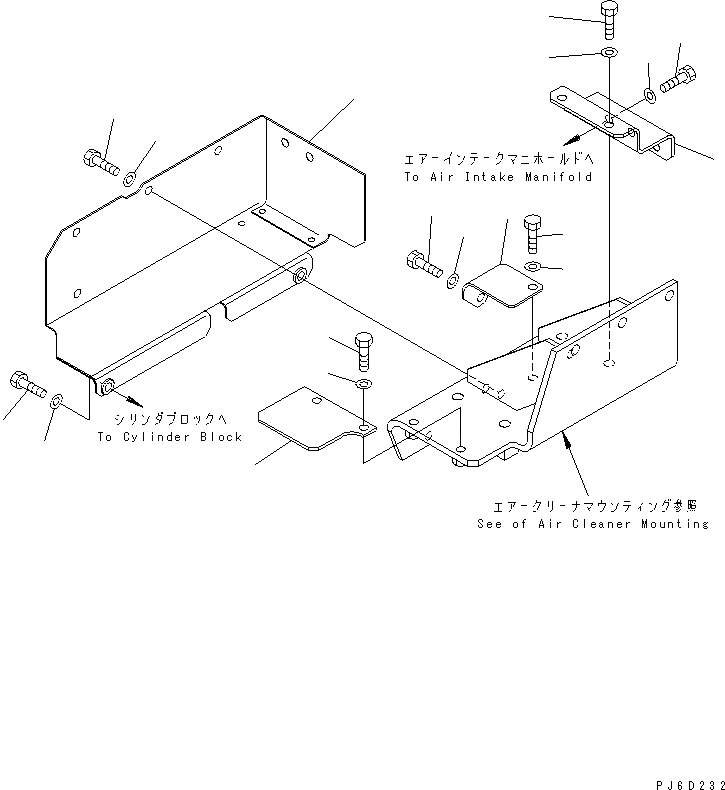 エアーインテークマニホールドへ
To Air Intake Manifold

シリンダブロックへ
To Cylinder Block

エアークリーナマウンティング参照
See of Air Cleaner Mounting

PJ6D232