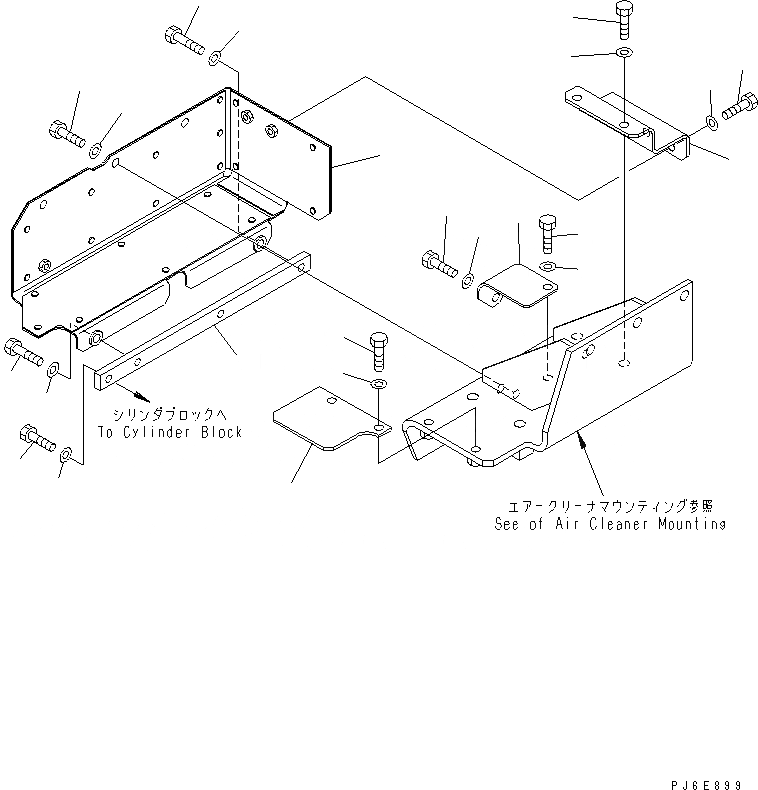 シリンダブロックへ
To Cylinder Block

エアークリーナマウンティング参照
See of Air Cleaner Mounting

PJ6E899