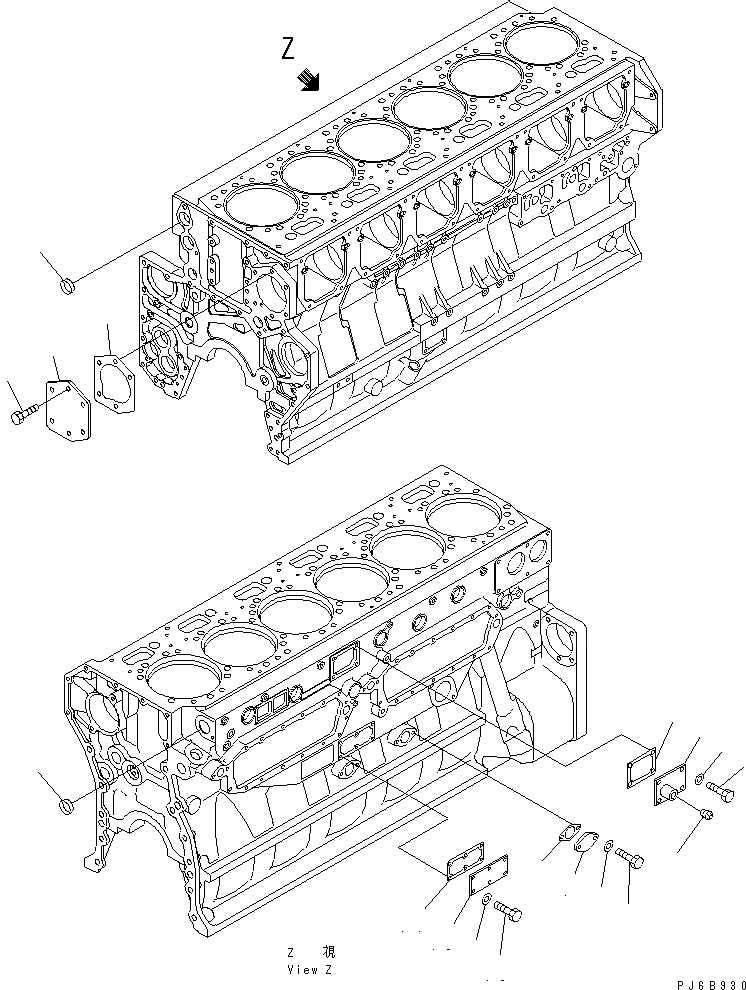 Z

Z 視
View Z

PJ6B930