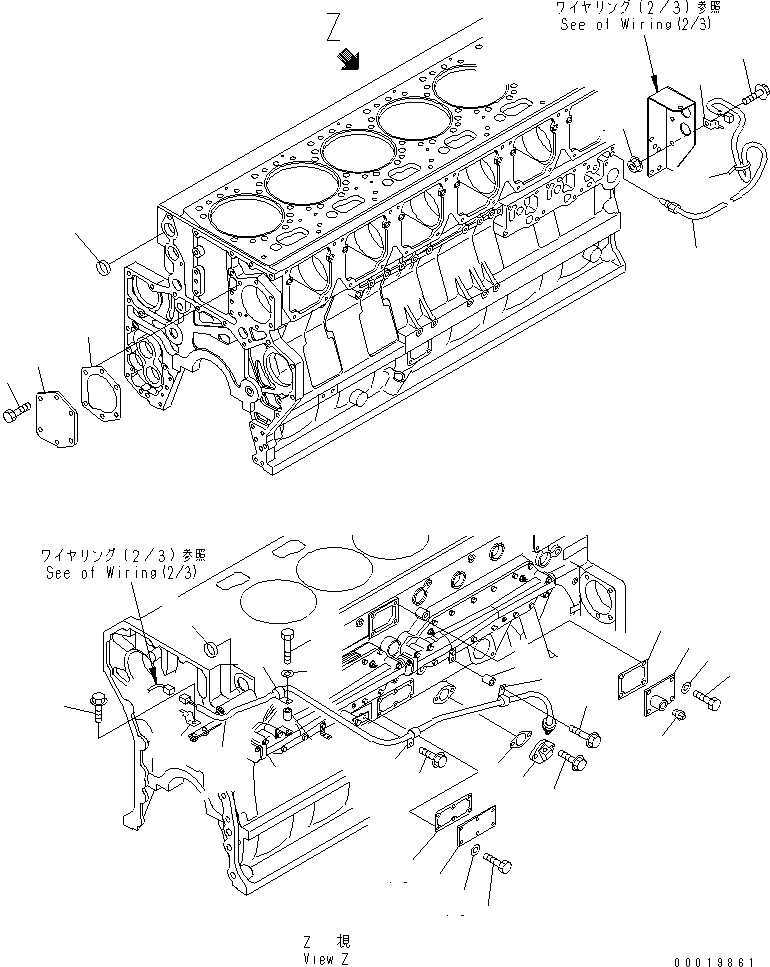 Z

ワイヤリング(2/3)参照
See of Wiring(2/3)

ワイヤリング(2/3)参照
See of Wiring(2/3)

Z 視
View Z

00019861