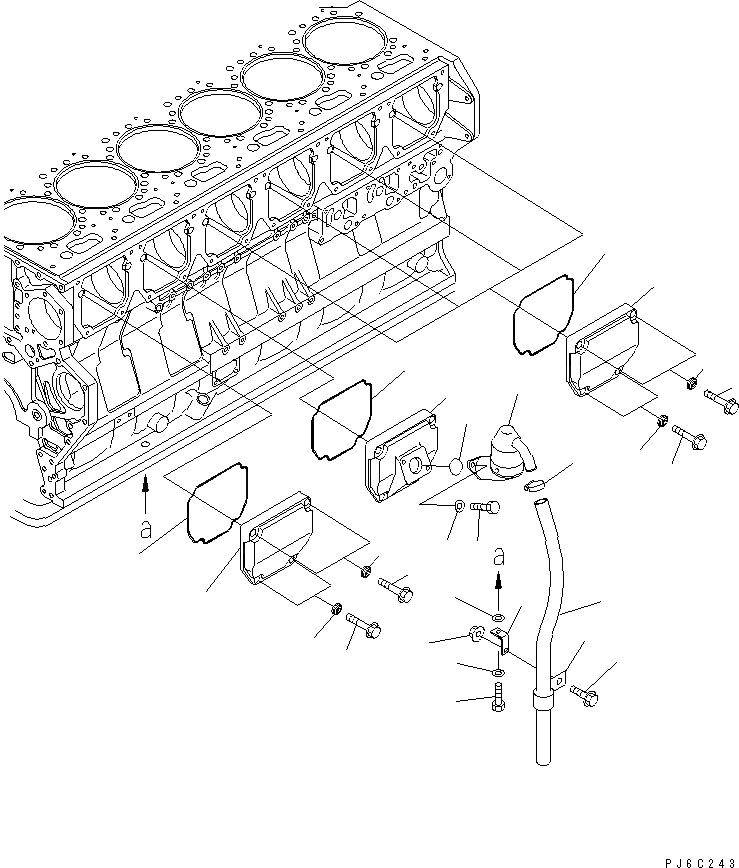 a

a

PJ6C243