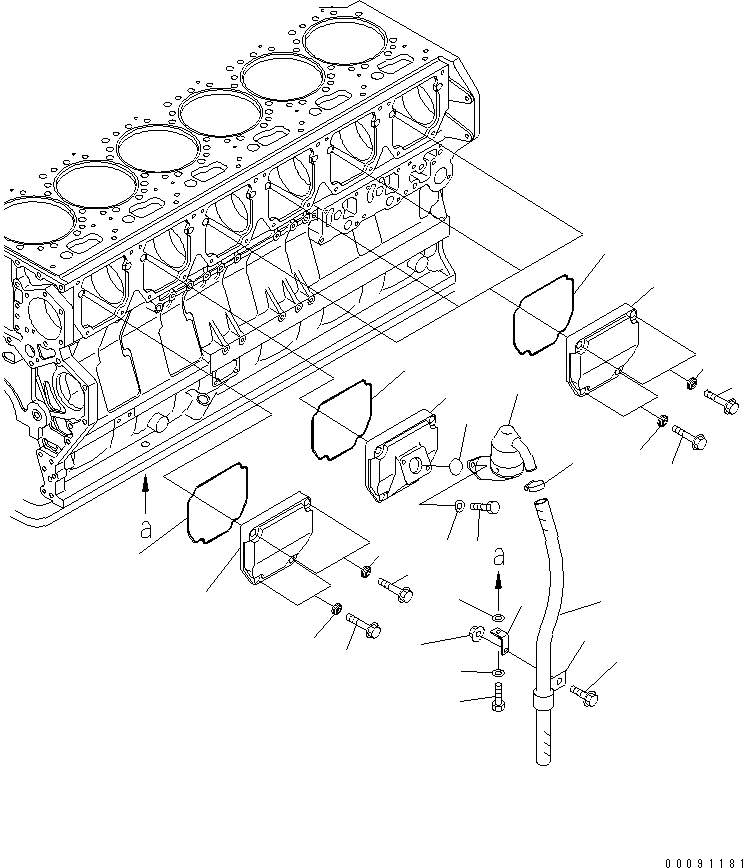 a

a

00091181