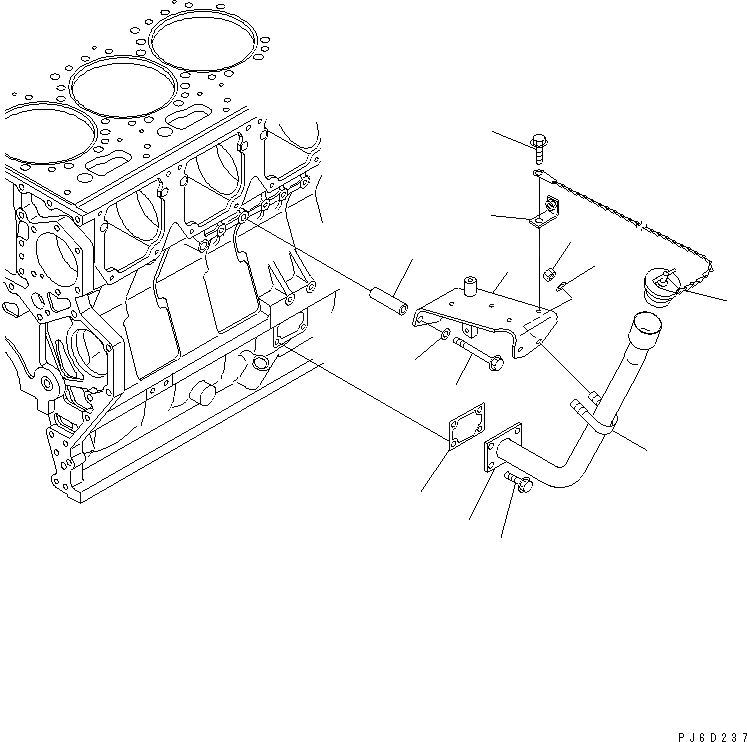 PJ6D237