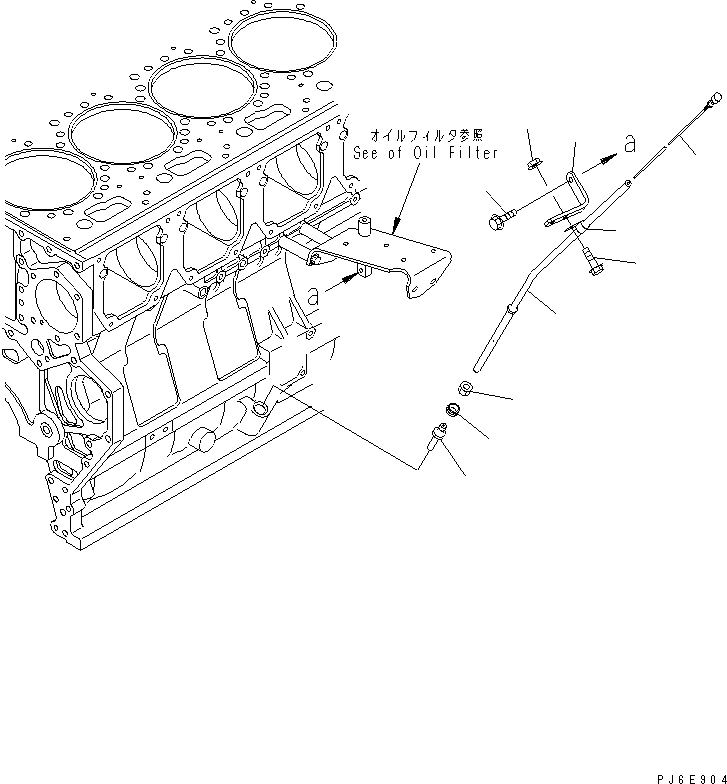 オイルフィルタ参照
See of Oil Filter

a

a

PJ6E904