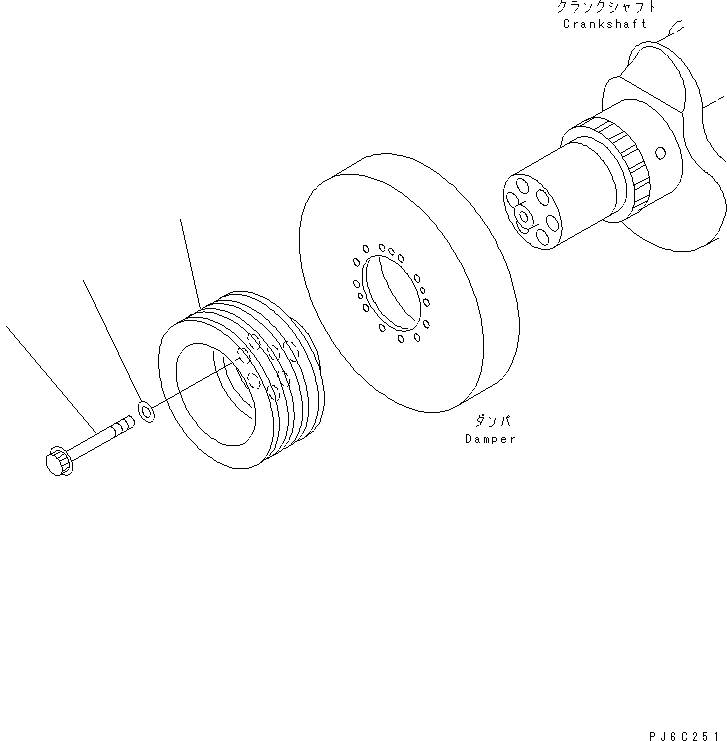 クランクシャフト
Crankshaft

ダンパ
Damper

PJ6C251