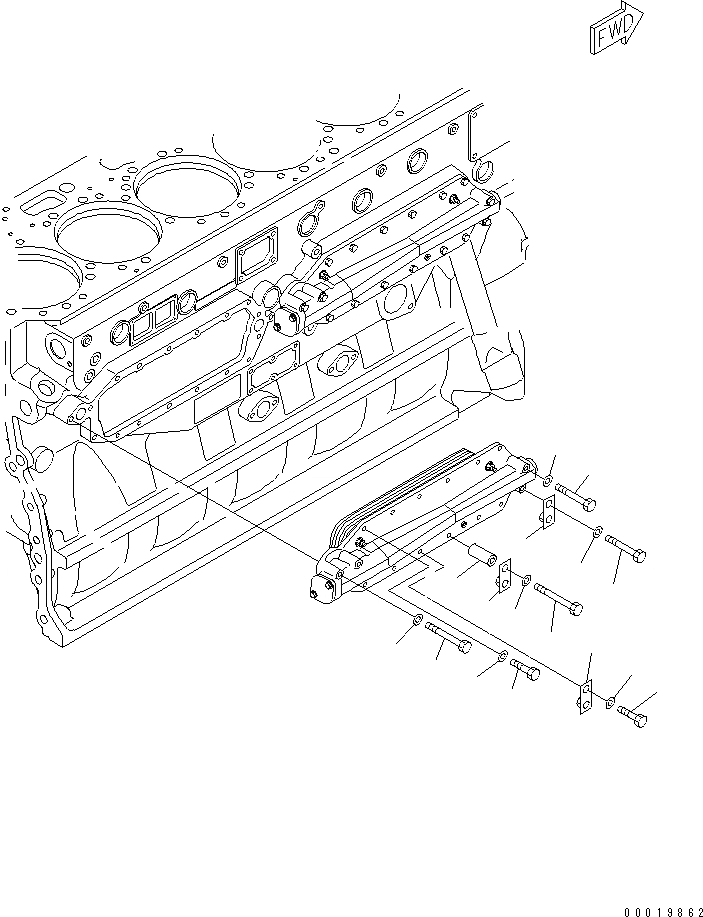 FWD

00019862