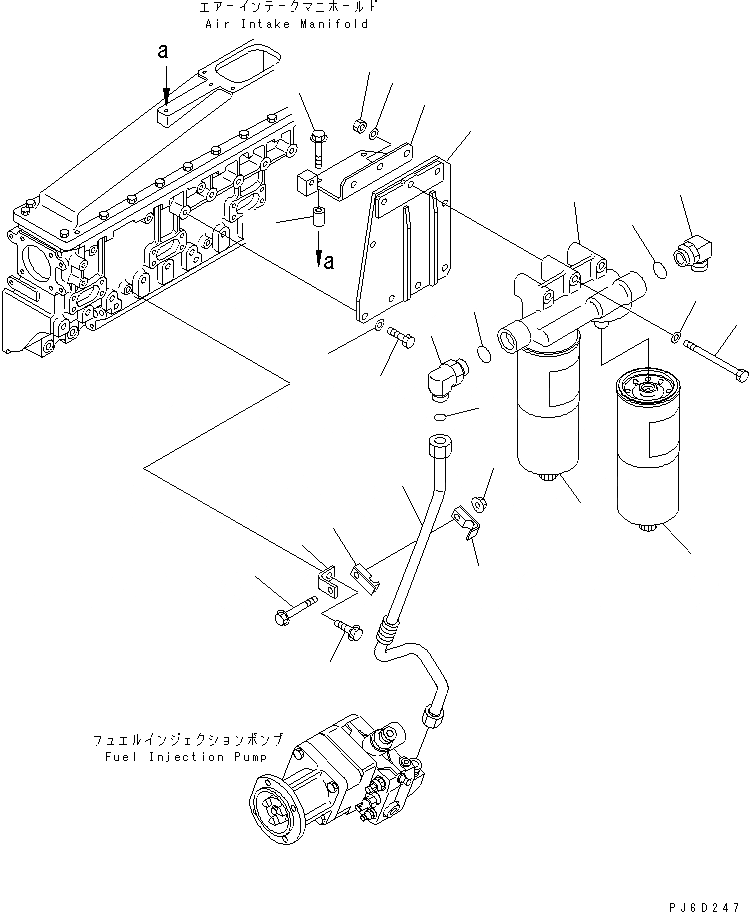 エアーインテークマニホールド
Air Intake Manifold

a

a

フュエルインジェクションポンプ
Fuel Injection Pump

PJ6D247