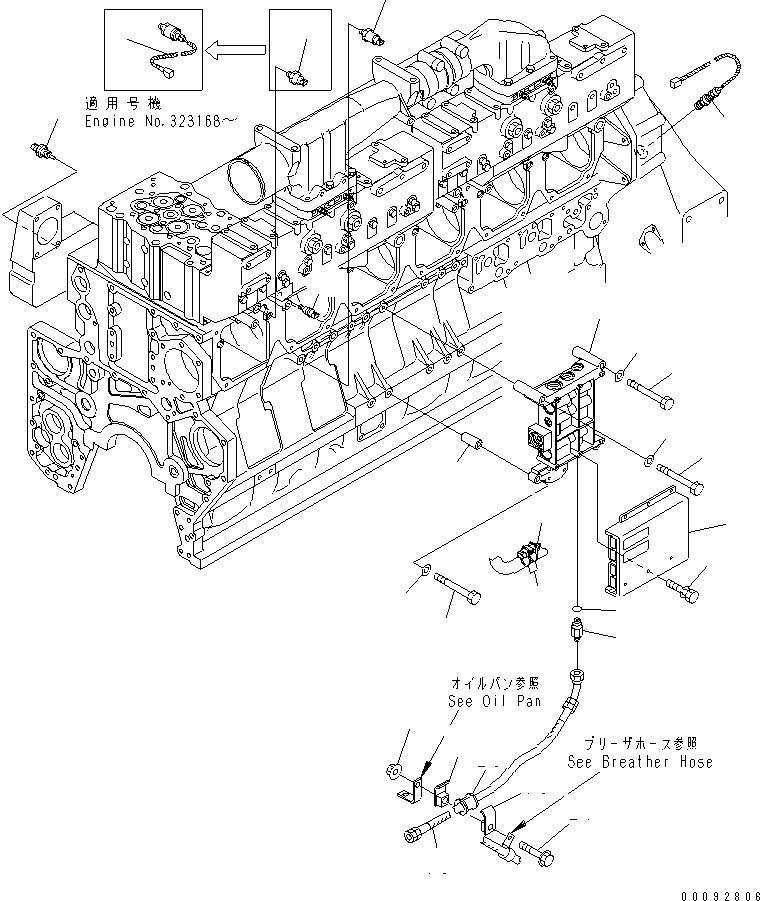 適用号機
Engine No.323168～

オイルパン参照
See Oil Pan

ブリーザホース参照
See Breather Hose

00092806