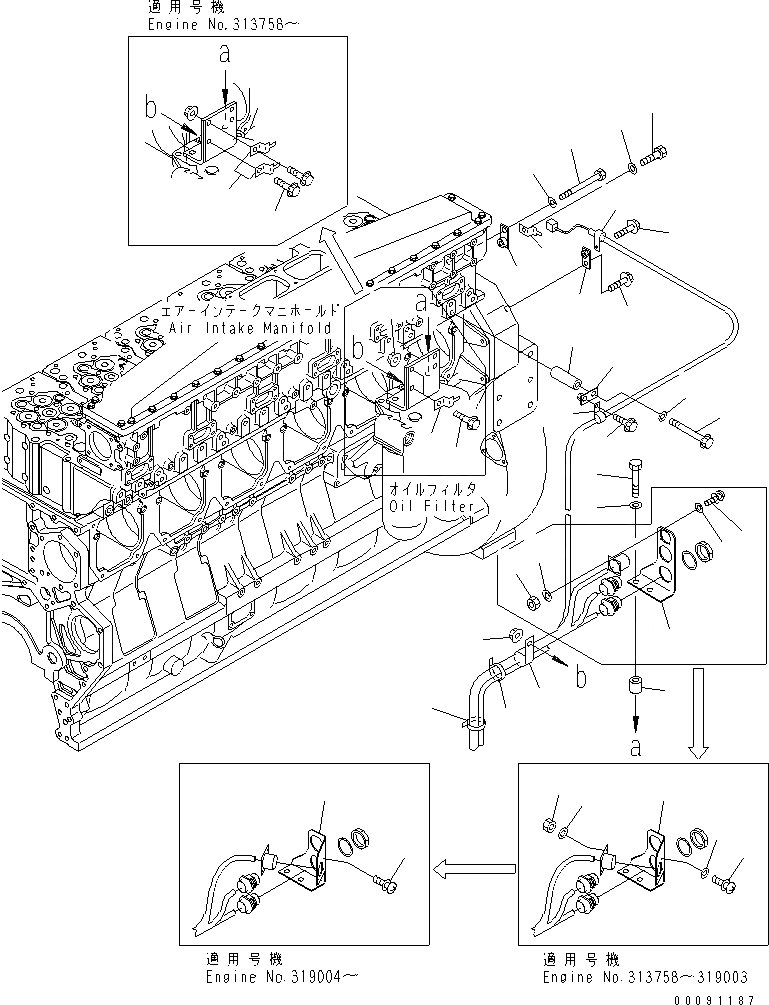 適用号機
Engine No.313758~

a

b

エアーインテークマニホールド
Air Intake Manifold

a

b

オイルフィルタ
Oil Filter

b

a

適用号機
Engine No.319004~

適用号機
Engine No.313758~319003

00091187