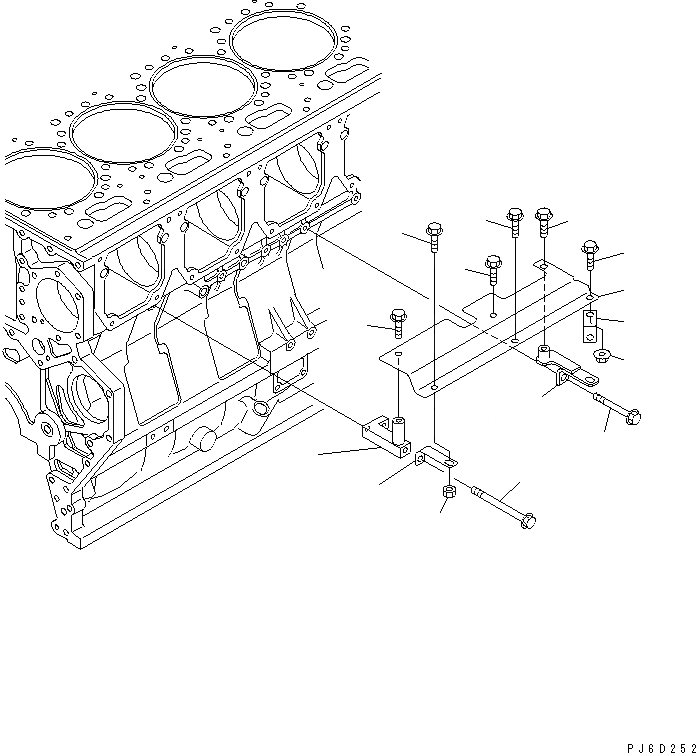 PJ6D252