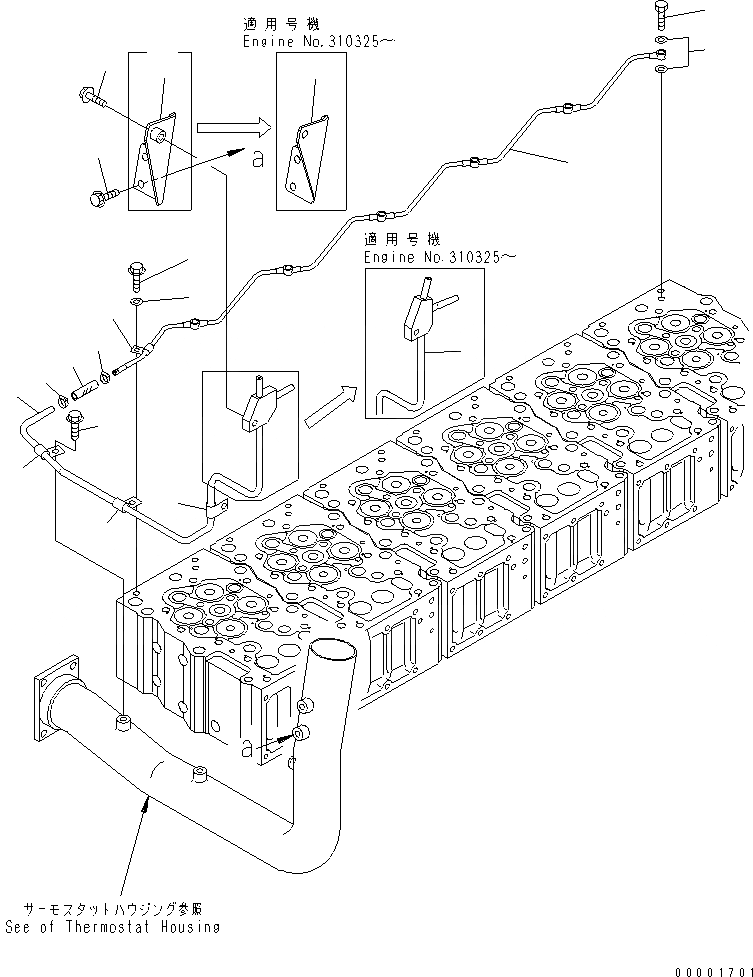 適用号機
Engine No.310325～

a

適用号機
Engine No.310325～

a

サーモスタットハウジング参照
See of Thermostat Housing

00001701