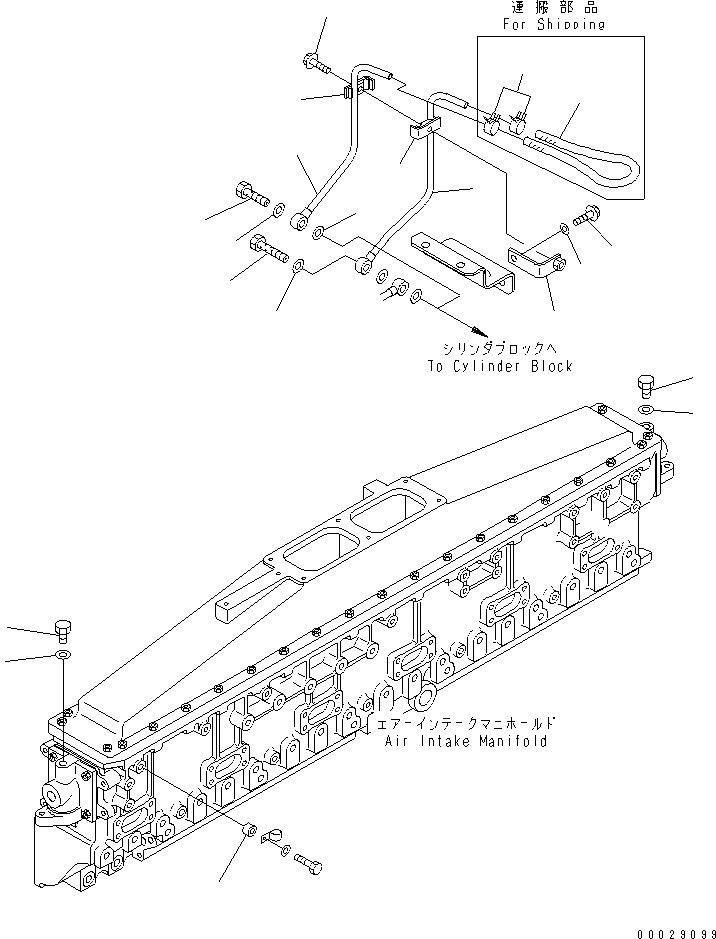 運搬部品
For Shipping

シリンダブロックへ
To Cylinder Block

エアーインテークマニホールド
Air Intake Manifold

00029099