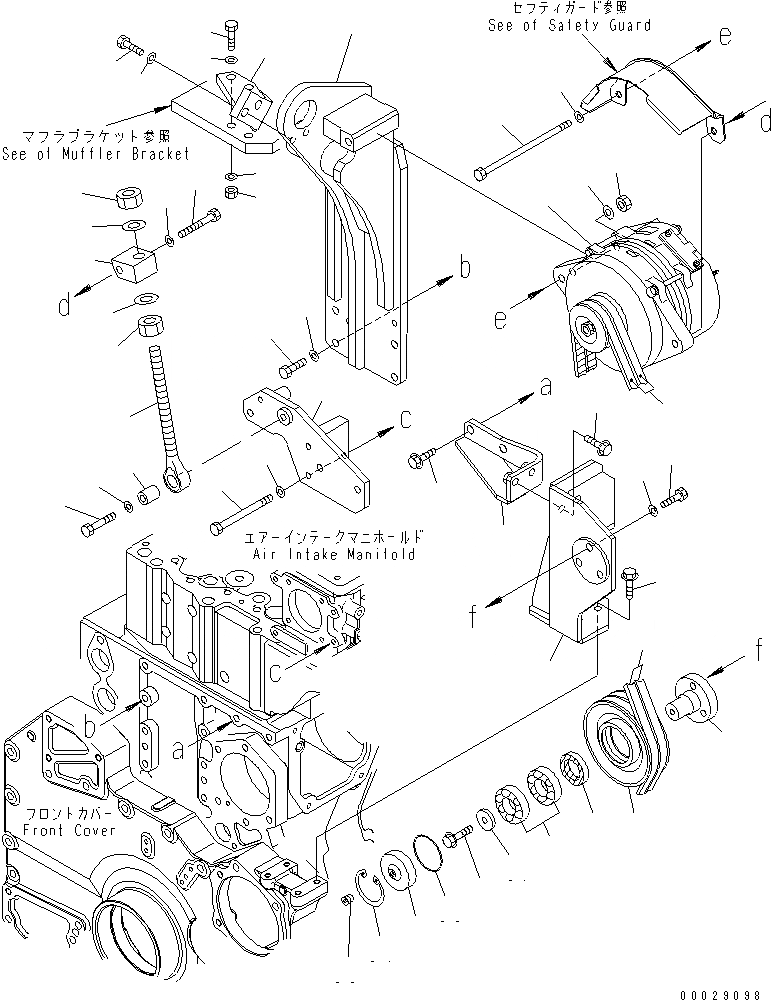 セフティガード参照
See of Safety Guard

e

d

マフラブラケット参照
See of Muffler Bracket

d

b

e

a

c

エアーインテークマニホールド
Air Intake Manifold

f

c

f

b

a

フロントカバー
Front Cover

00029098