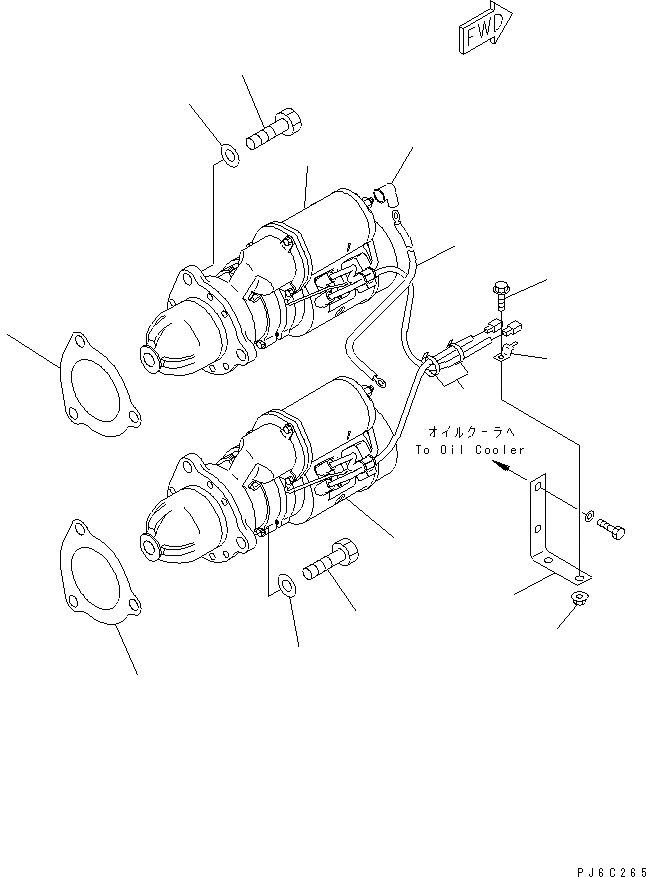 FWD

オイルクーラへ
To Oil Cooler

PJ6C265