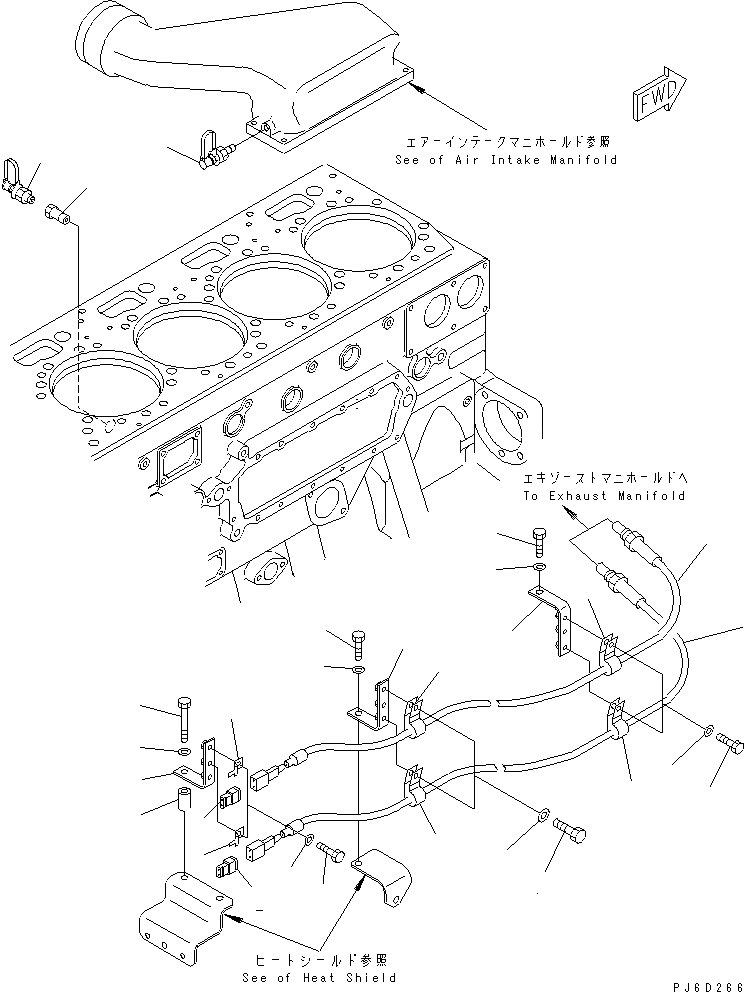 FWD

エアーインテークマニホールド参照
See of Air Intake Manifold

エキゾーストマニホールドへ
To Exhaust Manifold

ヒートシールド参照
See of Heat Shield

PJ6D266