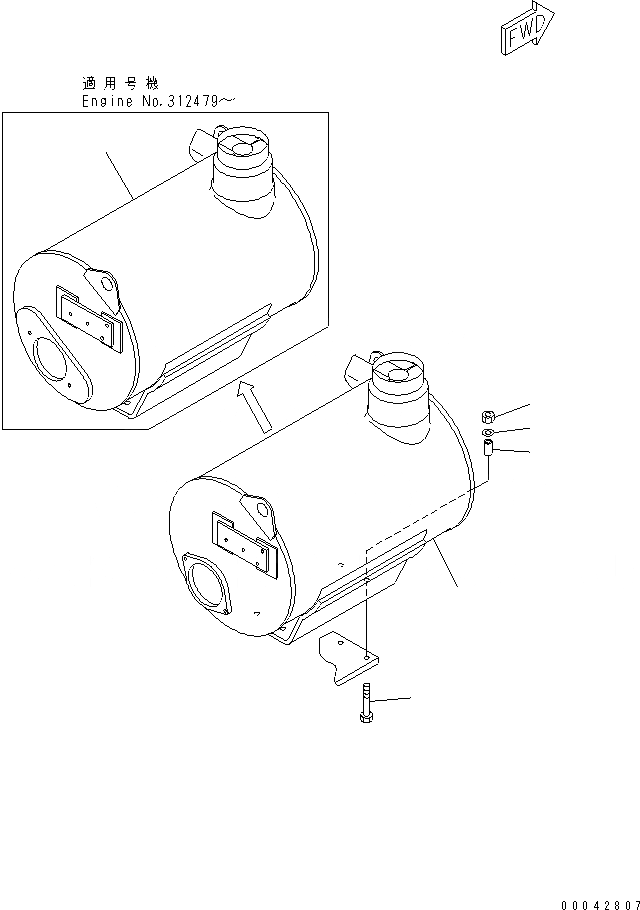 FWD

適用号機
Engine No.312479~

00042807