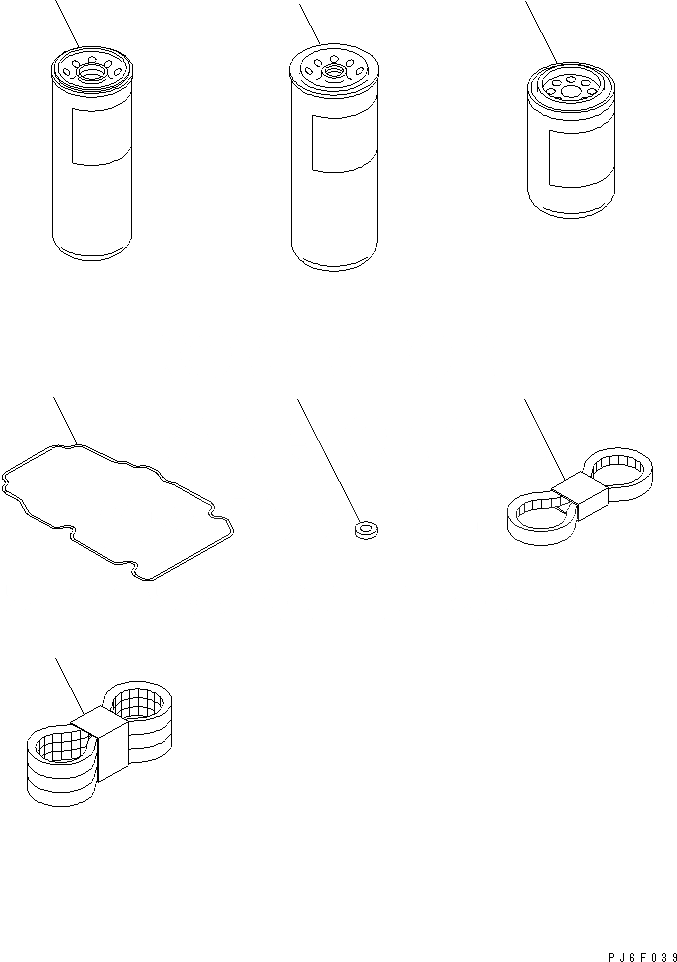 PJ6F039