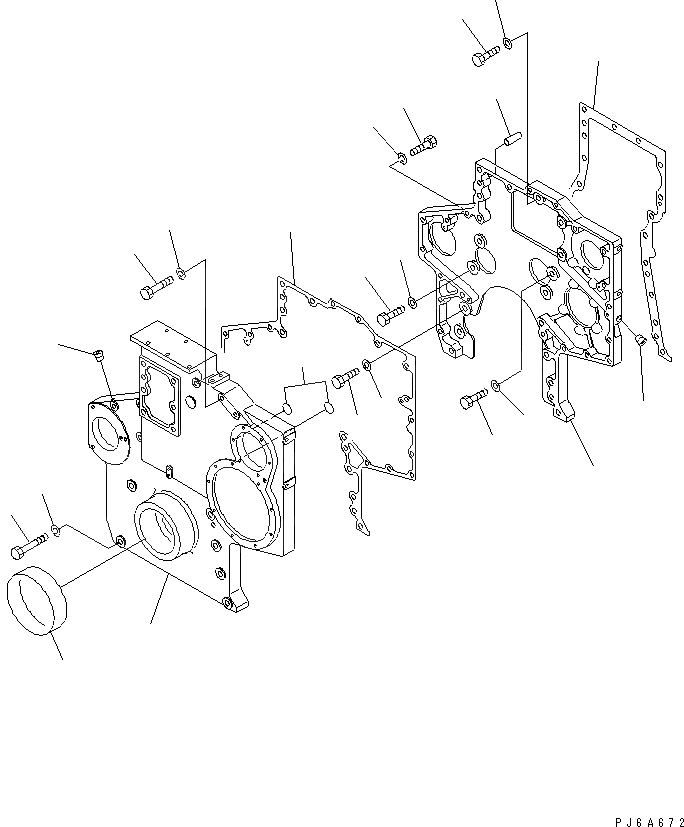 PJ6A672