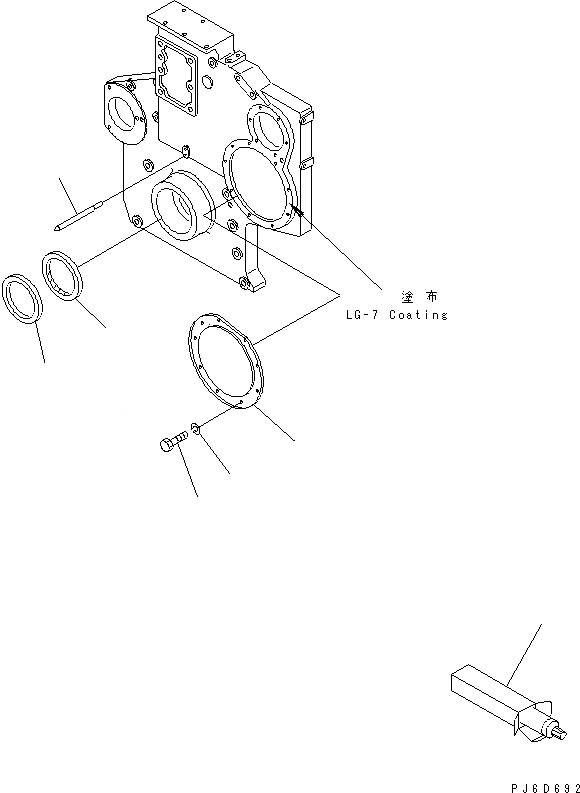 塗 布
LG-7 Coating

PJ6D692