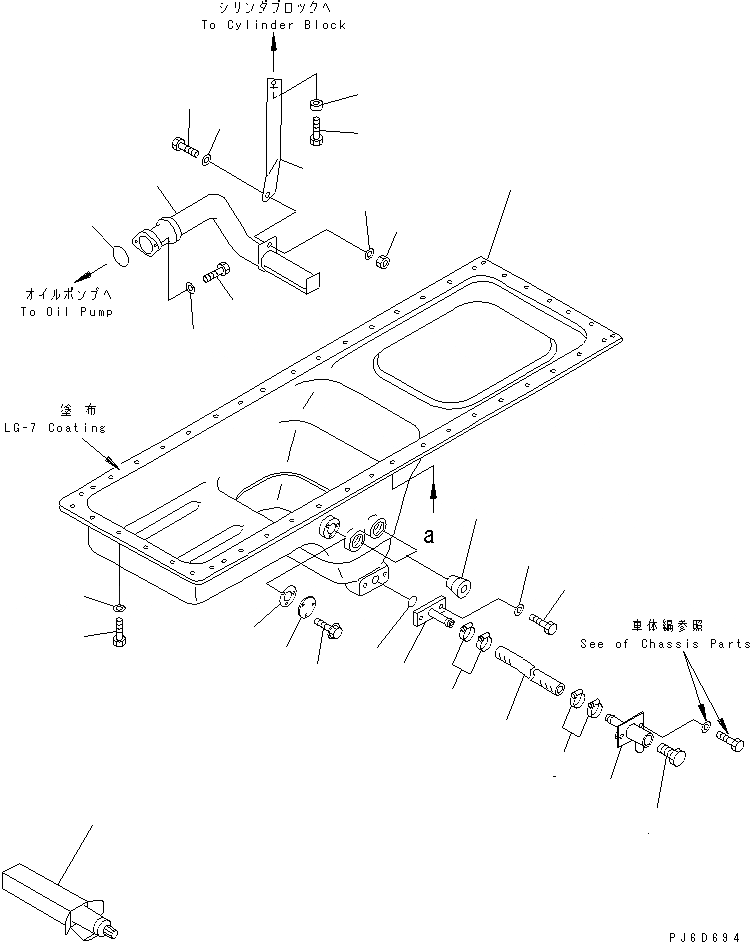 シリンダブロックへ
To Cylinder Block

オイルポンプへ
To Oil Pump

塗布
LG-7 Coating

a

車体編参照
See of Chassis Parts

PJ6D694