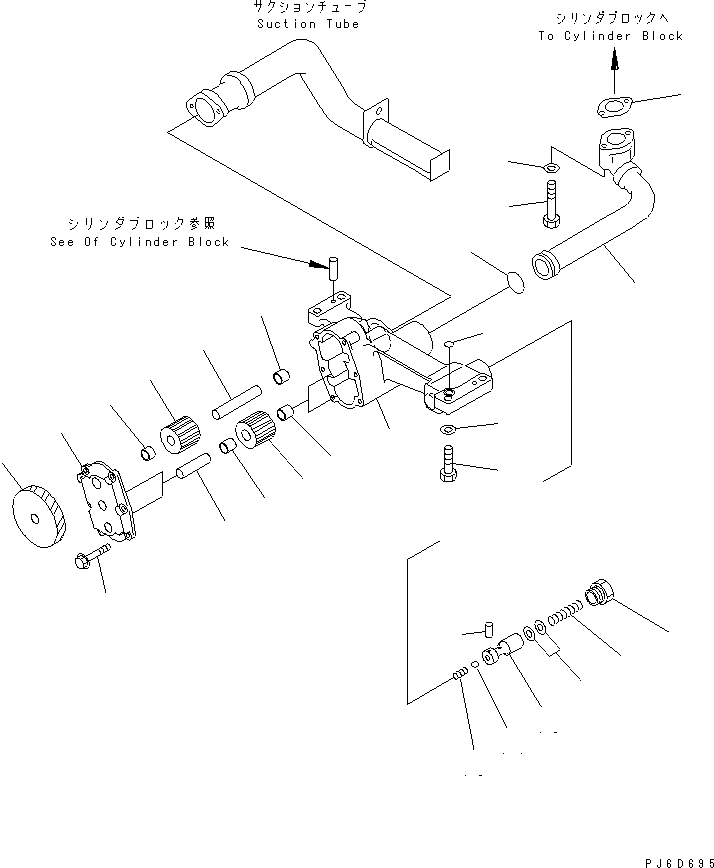 サクションチューブ
Suction Tube

シリンダブロックへ
To Cylinder Block

シリンダブロック参照
See Of Cylinder Block

PJ6D695