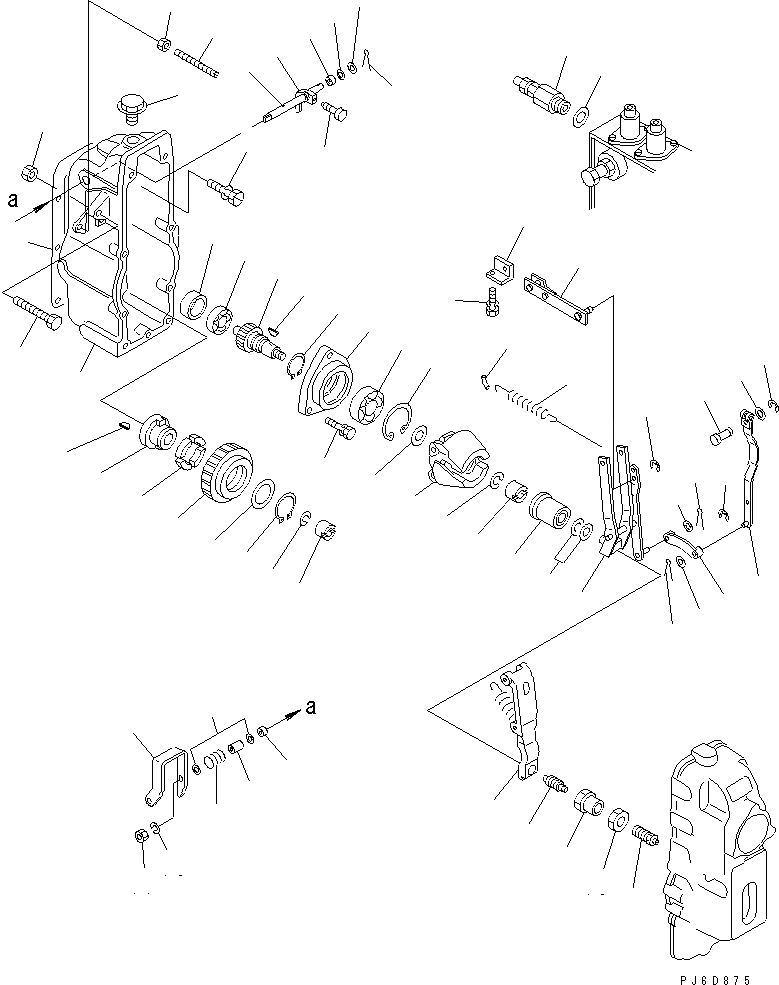 a

a

PJ6D875