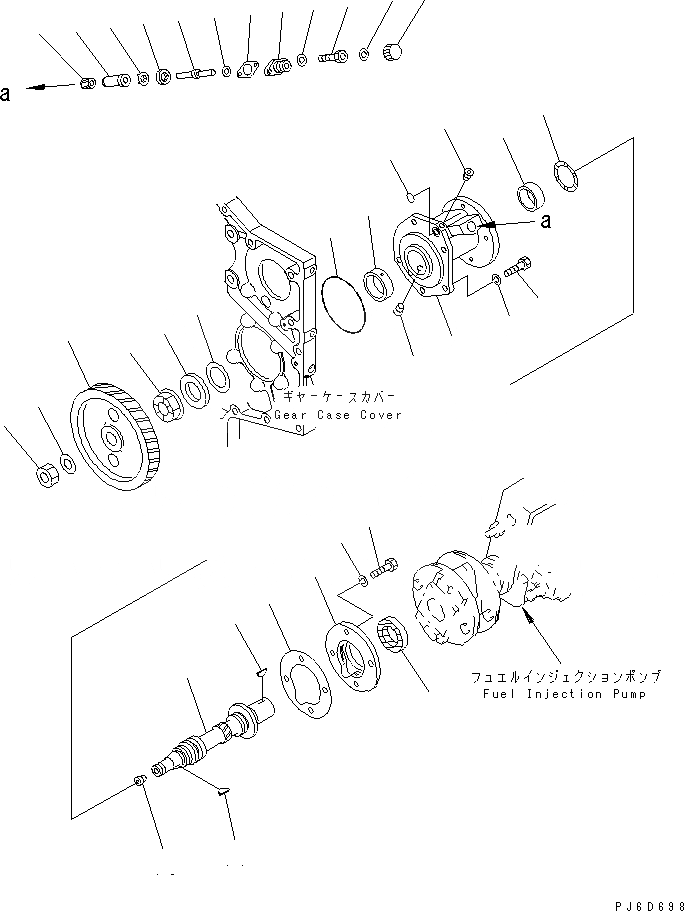 a

a

ギヤーケースカバー
Gear Case Cover

フュエルインジェクションポンプ
Fuel Injection Pump

PJ6D698